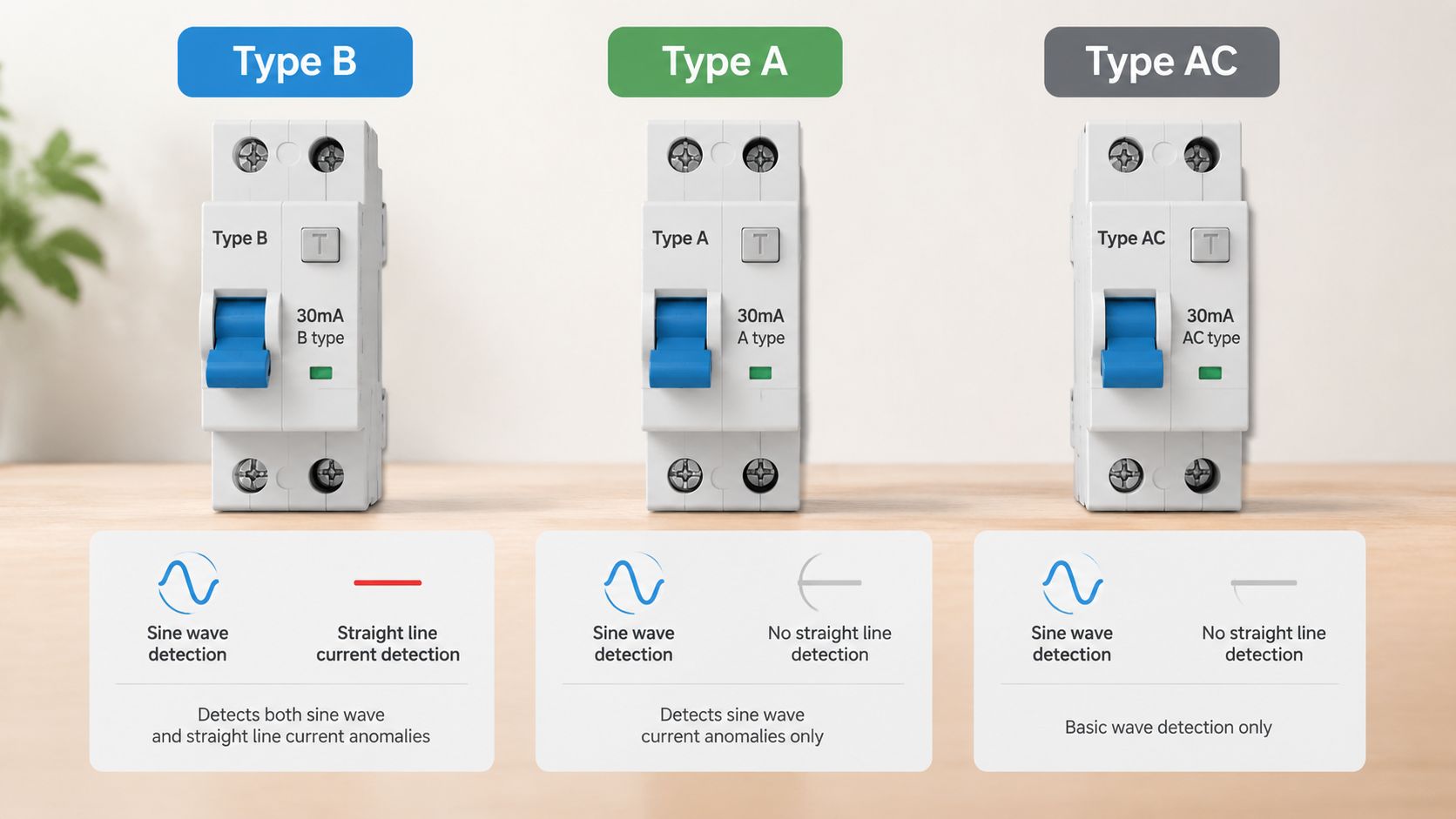 Type B

Type B
T
30mA
B type

Sine wave detection

Straight line current detection

Detects both sine wave and straight line current anomalies

Type A

Type A
T
30mA
A type

Sine wave detection

No straight line detection

Detects sine wave current anomalies only

Type AC

Type AC
T
30mA
AC type

Sine wave detection

No straight line detection

Basic wave detection only